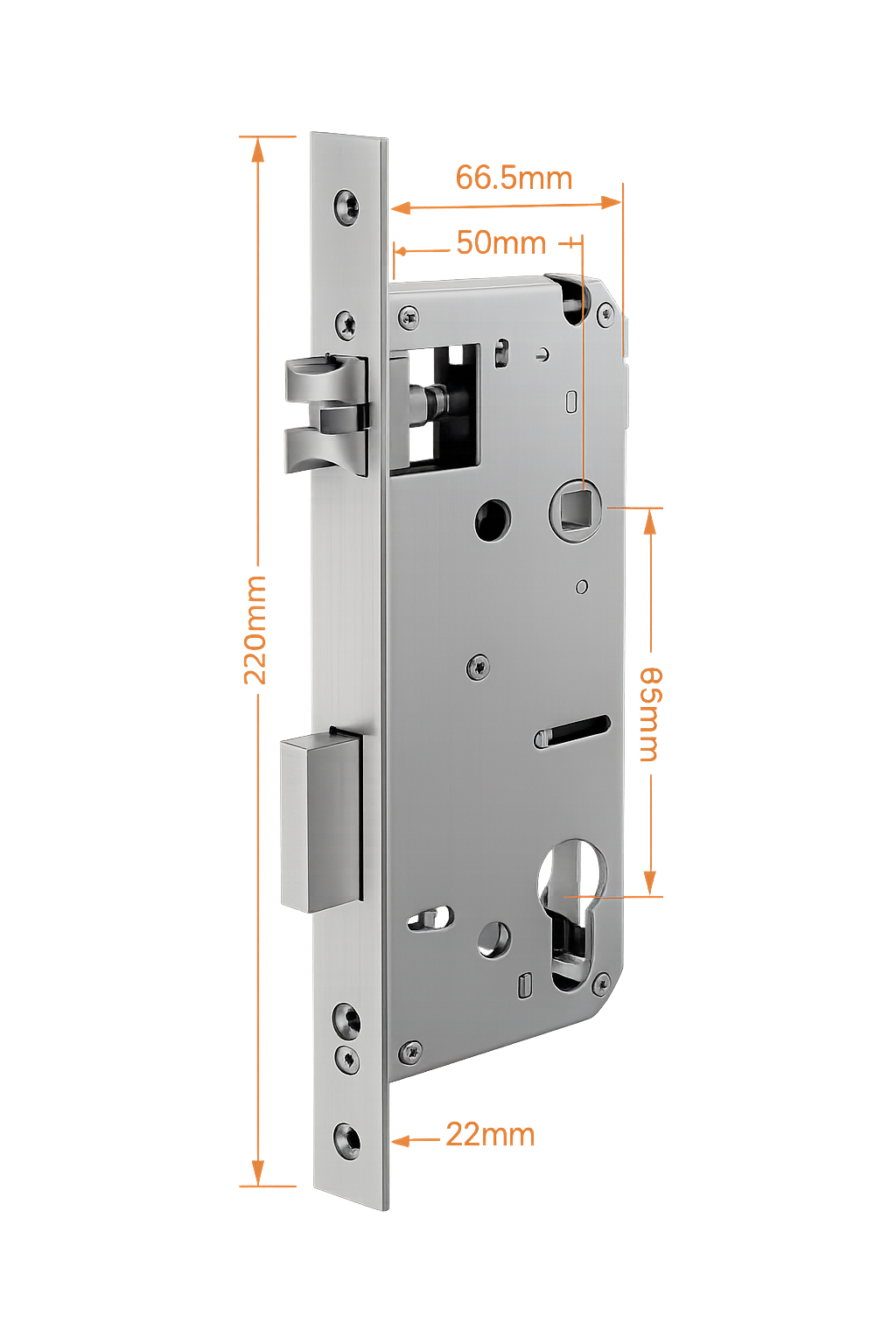 66.5mm
50mm
220mm
85mm
22mm