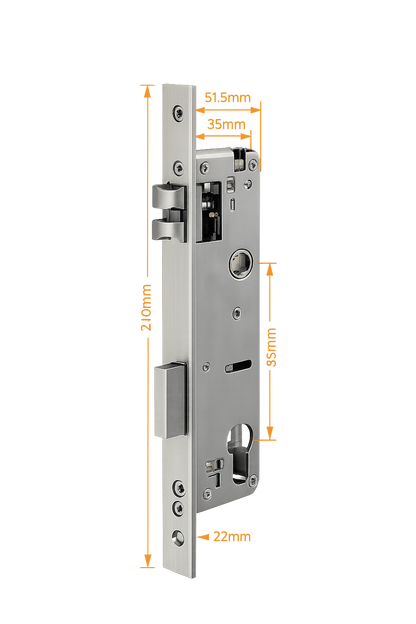 51.5mm
35mm
210mm
85mm
22mm