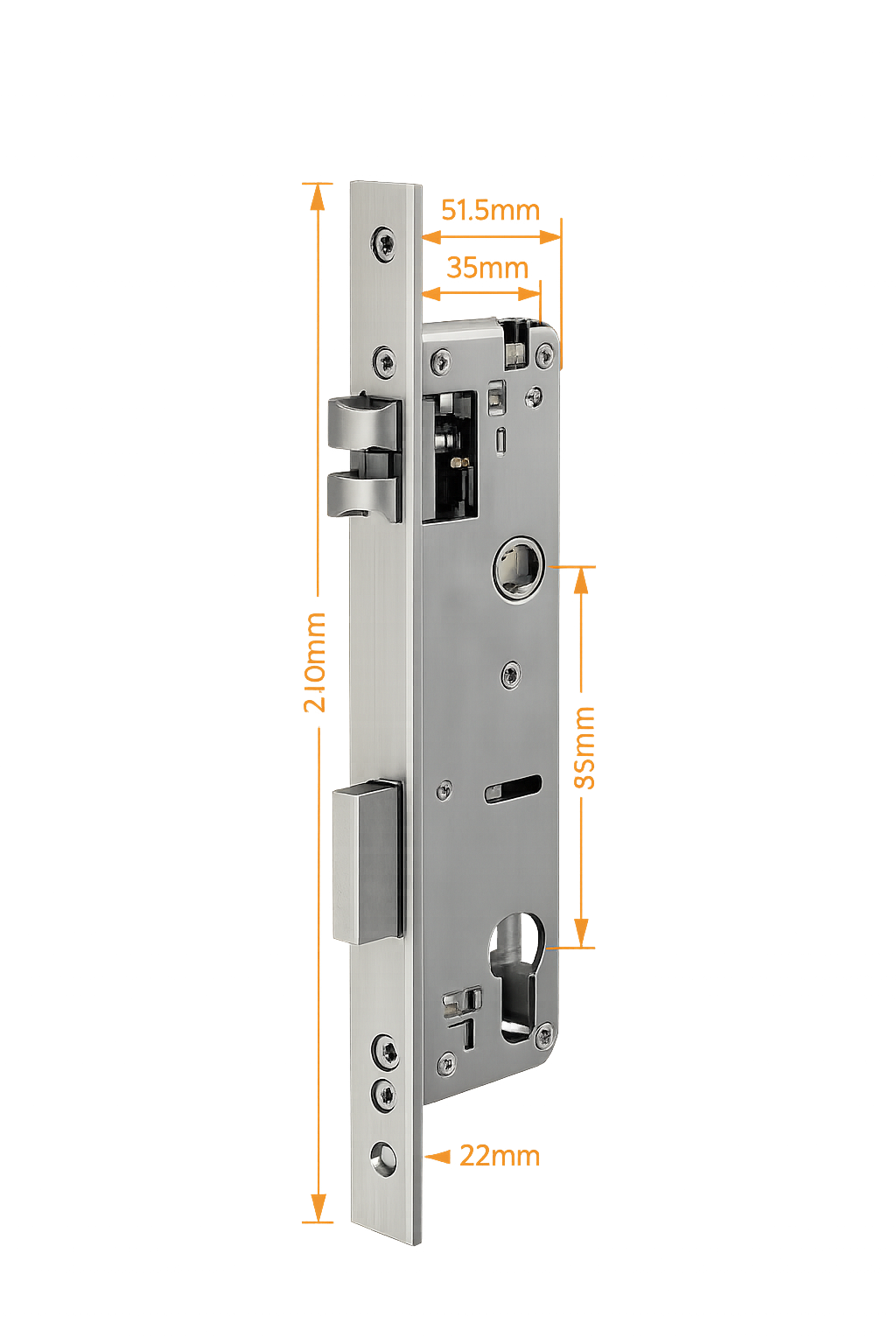 51.5mm

35mm

210mm

85mm

22mm