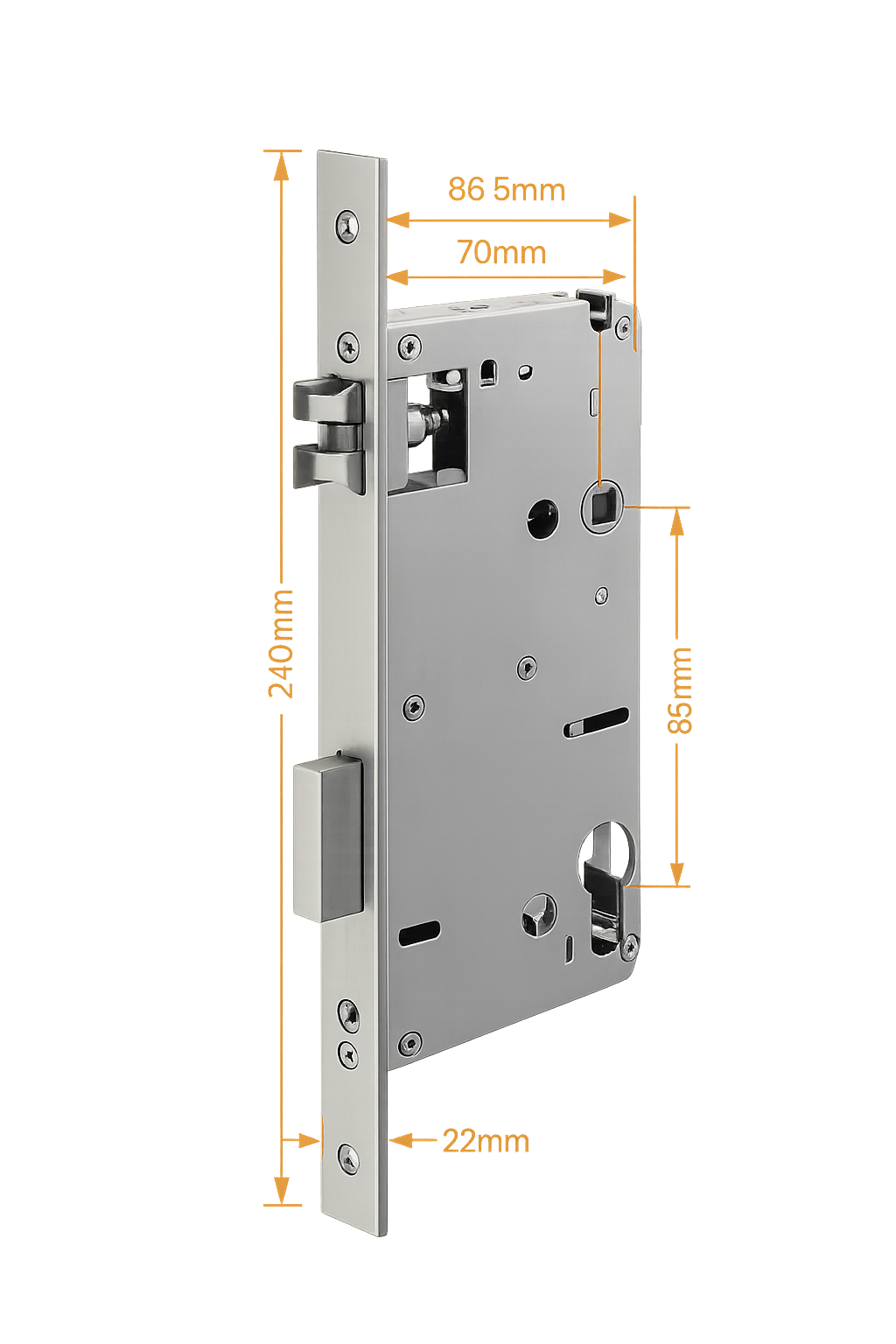 86 5mm
70mm
240mm
85mm
22mm