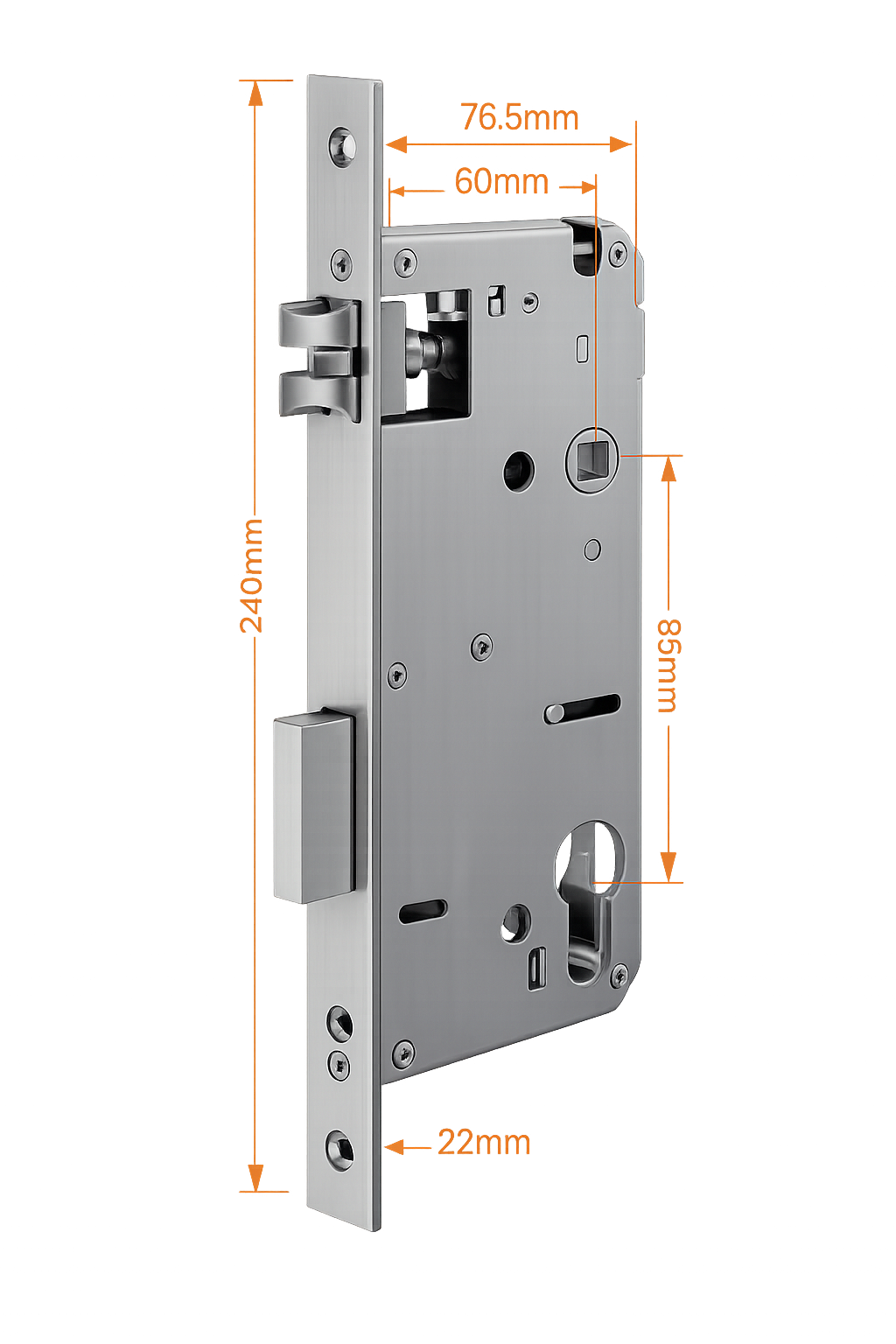 76.5mm
60mm
240mm
85mm
22mm