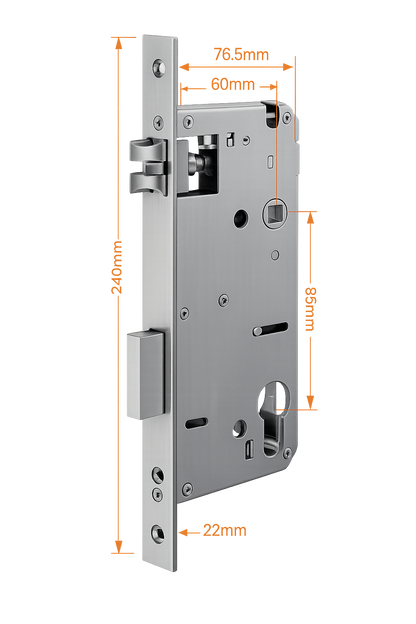 76.5mm
60mm
240mm
85mm
22mm